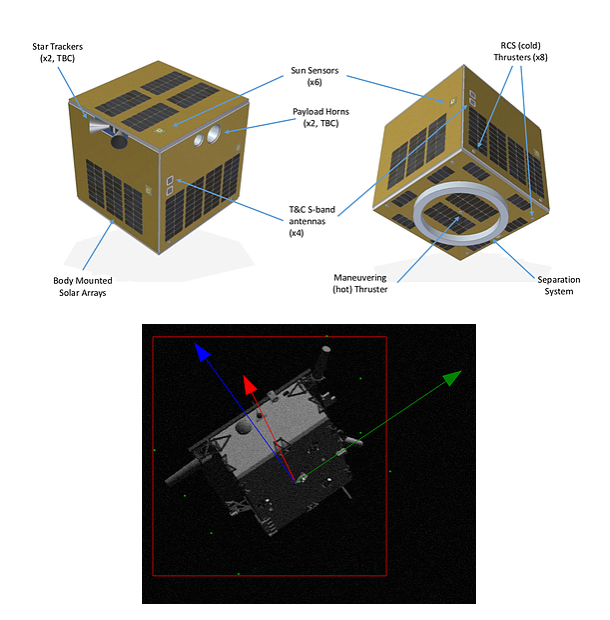 Star Trackers (x2, TBC)

Sun Sensors (x6)

RCS (cold) Thrusters (x8)

Payload Horns (x2, TBC)

T&C S-band antennas (x4)

Body Mounted Solar Arrays

Maneuvering (hot) Thruster

Separation System